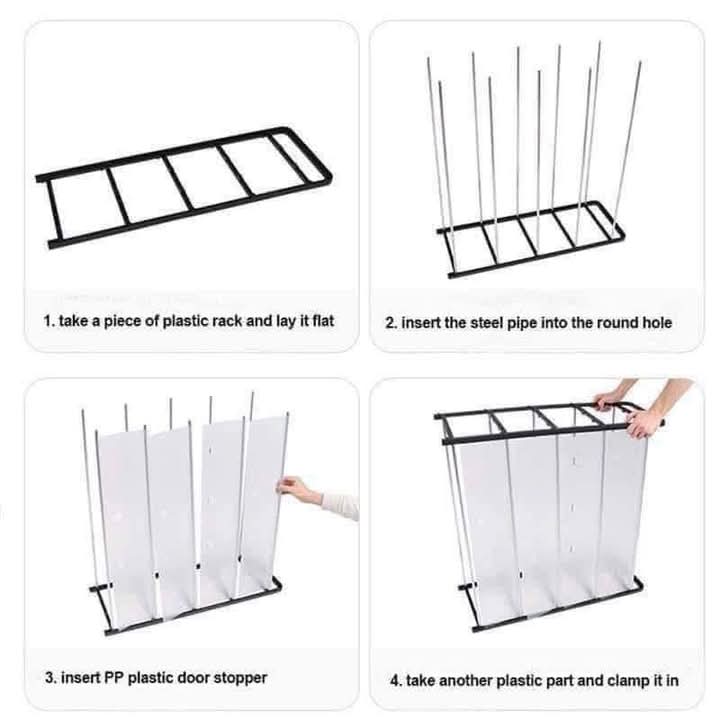 1. take a piece of plastic rack and lay it flat

2. insert the steel pipe into the round hole

3. insert PP plastic door stopper

4. take another plastic part and clamp it in